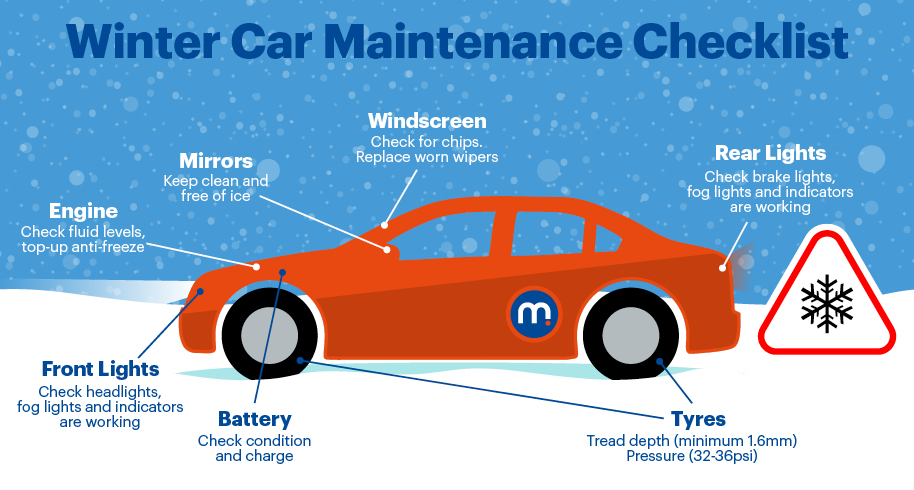 Winter Car Maintenance Checklist

Windscreen
Check for chips.
Replace worn wipers

Mirrors
Keep clean and free of ice

Rear Lights
Check brake lights, fog lights and indicators are working

Engine
Check fluid levels, top-up anti-freeze

m.

Front Lights
Check headlights, fog lights and indicators are working

Battery
Check condition and charge

Tyres
Tread depth (minimum 1.6mm)
Pressure (32-36psi)