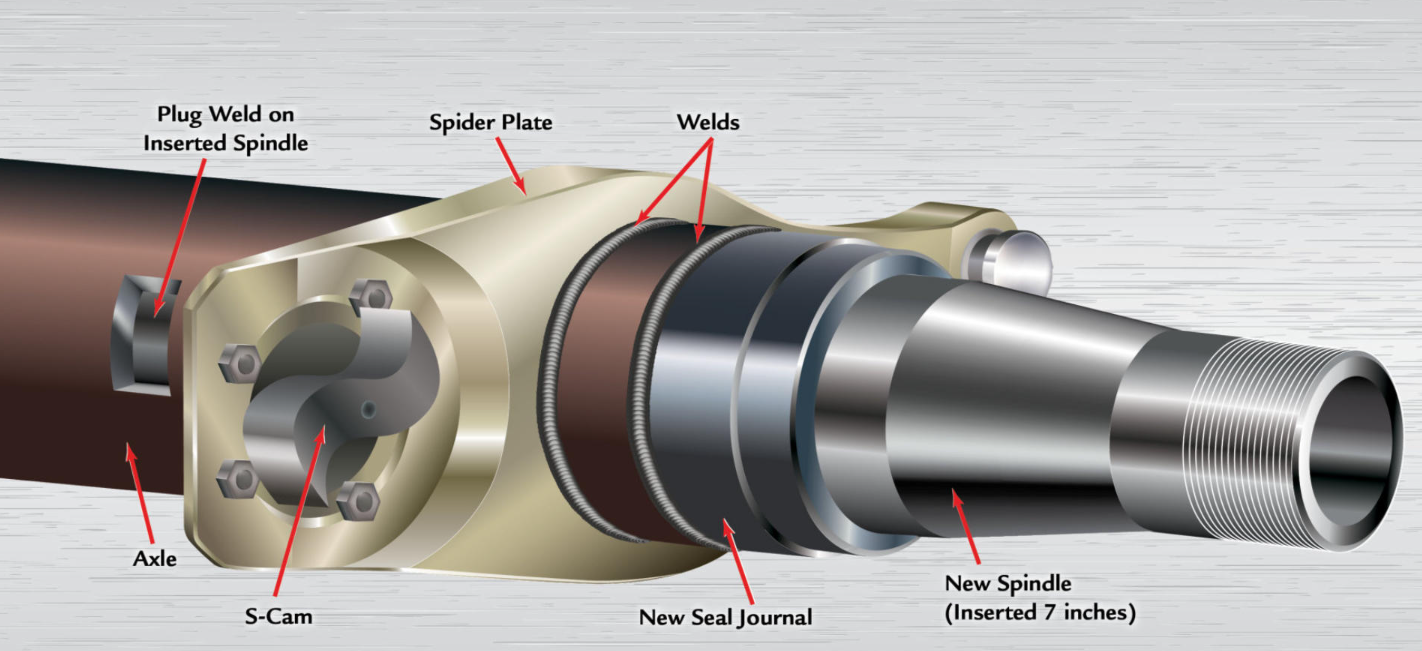 Plug Weld on Inserted Spindle

Spider Plate

Welds

Axle

S-Cam

New Seal Journal

New Spindle (Inserted 7 inches)