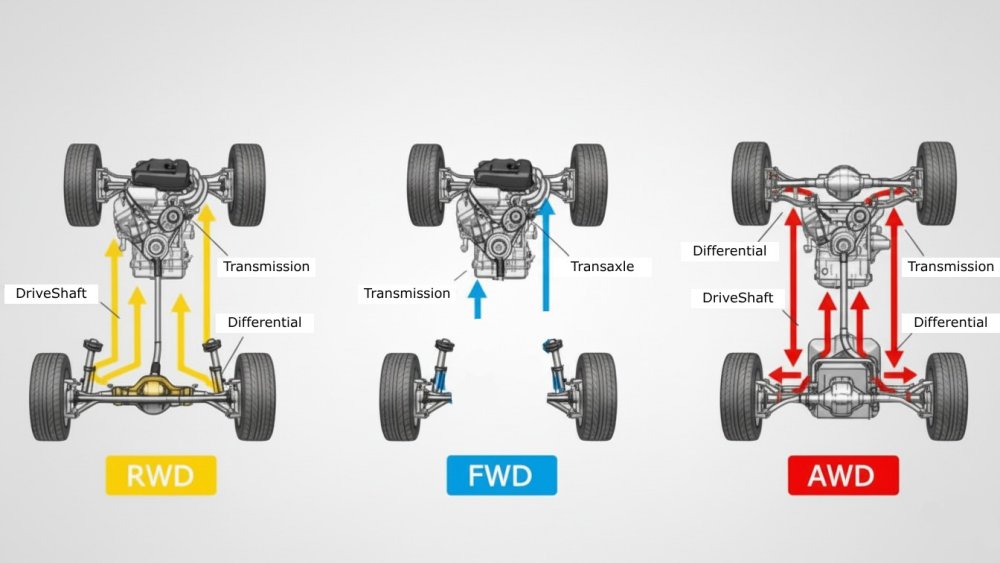 Transmission
DriveShaft
Differential
RWD

Transaxle
Transmission
FWD

Differential
Transmission
DriveShaft
Differential
AWD