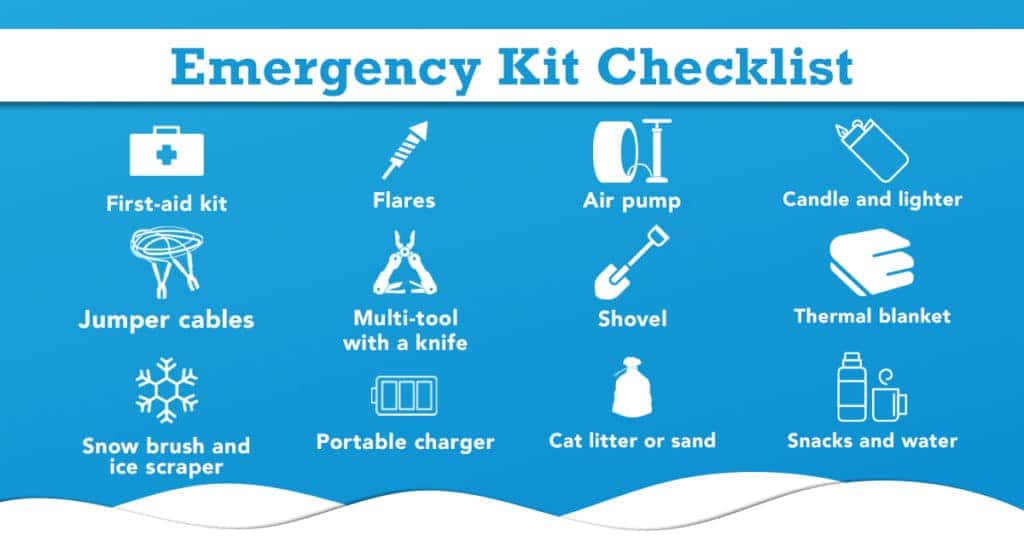 Emergency Kit Checklist

First-aid kit

Flares

Air pump

Candle and lighter

Jumper cables

Multi-tool with a knife

Shovel

Thermal blanket

Snow brush and ice scraper

Portable charger

Cat litter or sand

Snacks and water