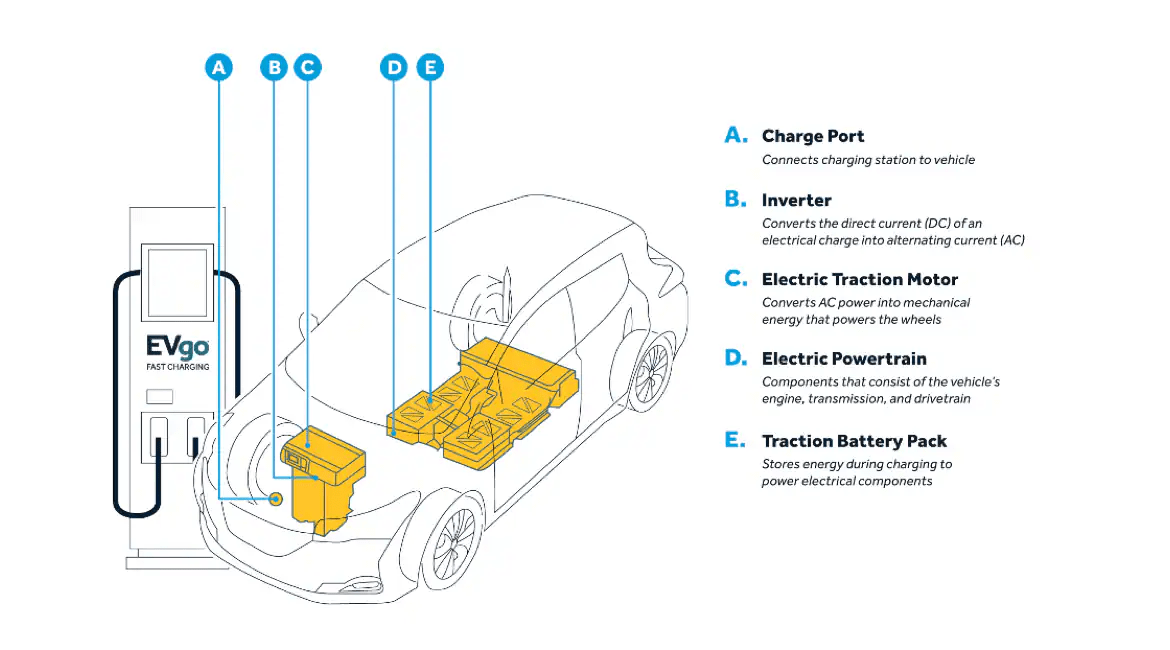 A B C D E

EVgo
FAST CHARGING

A. Charge Port
Connects charging station to vehicle

B. Inverter
Converts the direct current (DC) of an electrical charge into alternating current (AC)

C. Electric Traction Motor
Converts AC power into mechanical energy that powers the wheels

D. Electric Powertrain
Components that consist of the vehicle's engine, transmission, and drivetrain

E. Traction Battery Pack
Stores energy during charging to power electrical components