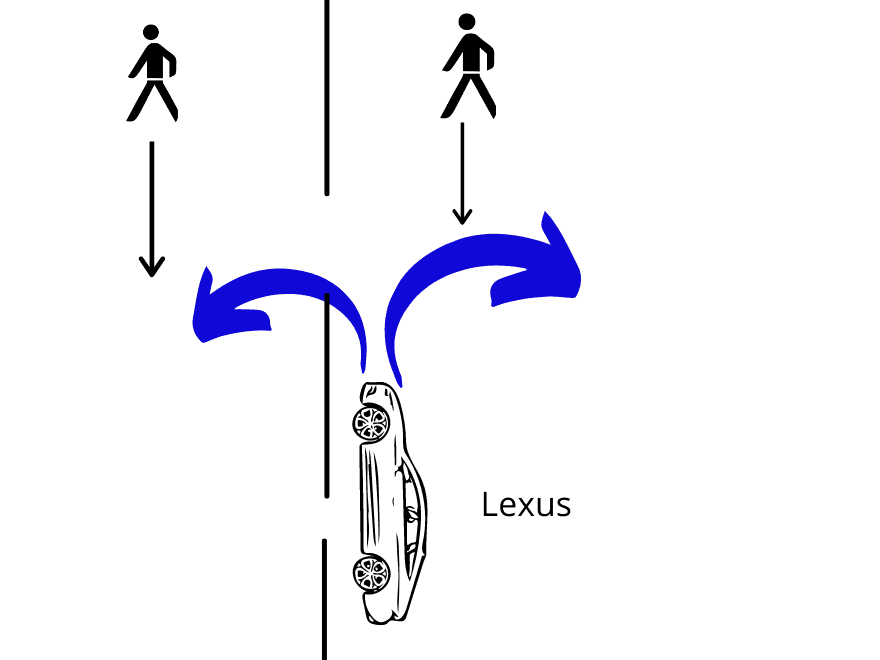 Lexus