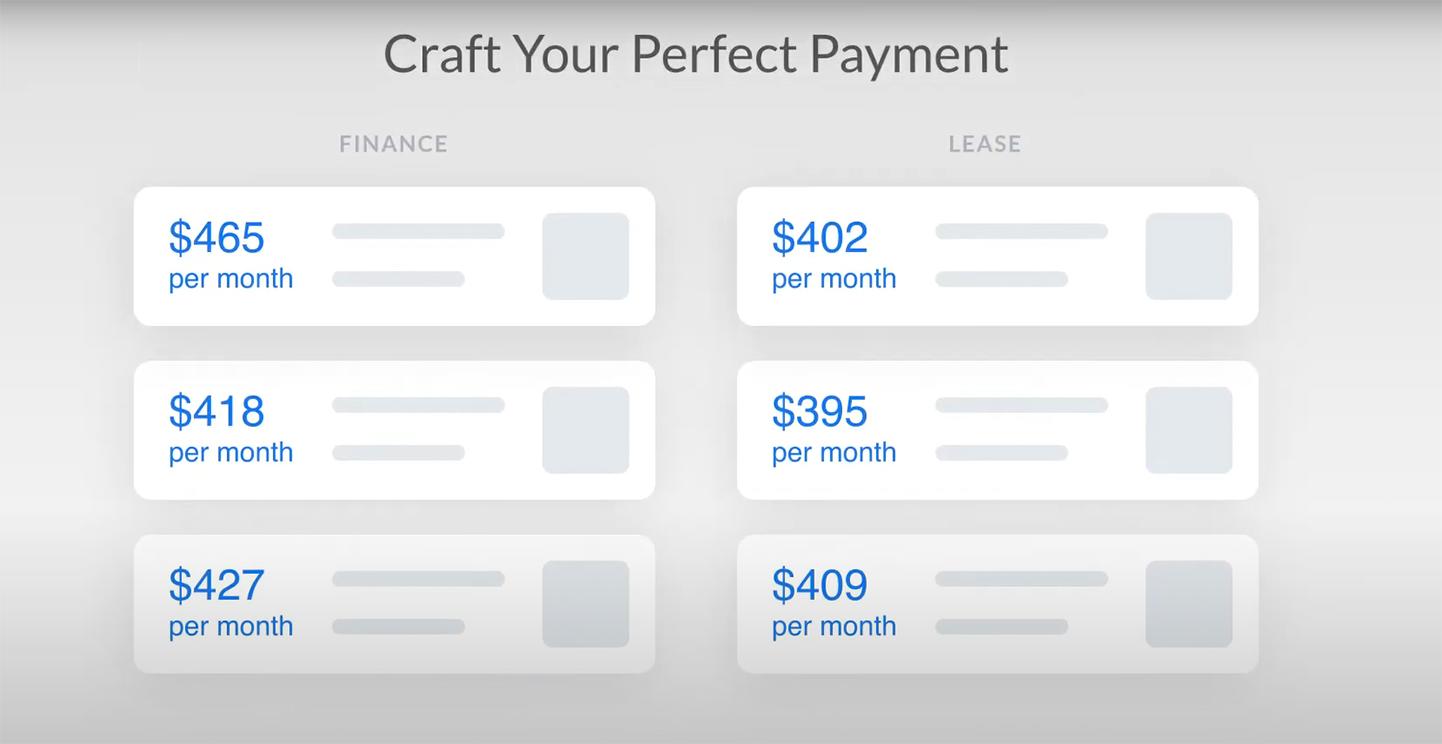 Craft Your Perfect Payment

FINANCE

$465
per month

$418
per month

$427
per month

LEASE

$402
per month

$395
per month

$409
per month