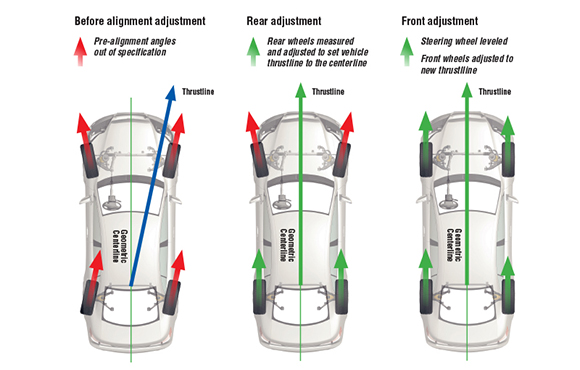 Before alignment adjustment

Pre-alignment angles out of specification

Thrustline

Geometric Centerline

Rear adjustment

Rear wheels measured and adjusted to set vehicle thrustline to the centerline

Thrustline

Geometric Centerline

Front adjustment

Steering wheel leveled

Front wheels adjusted to new thrustline

Thrustline

Geometric Centerline