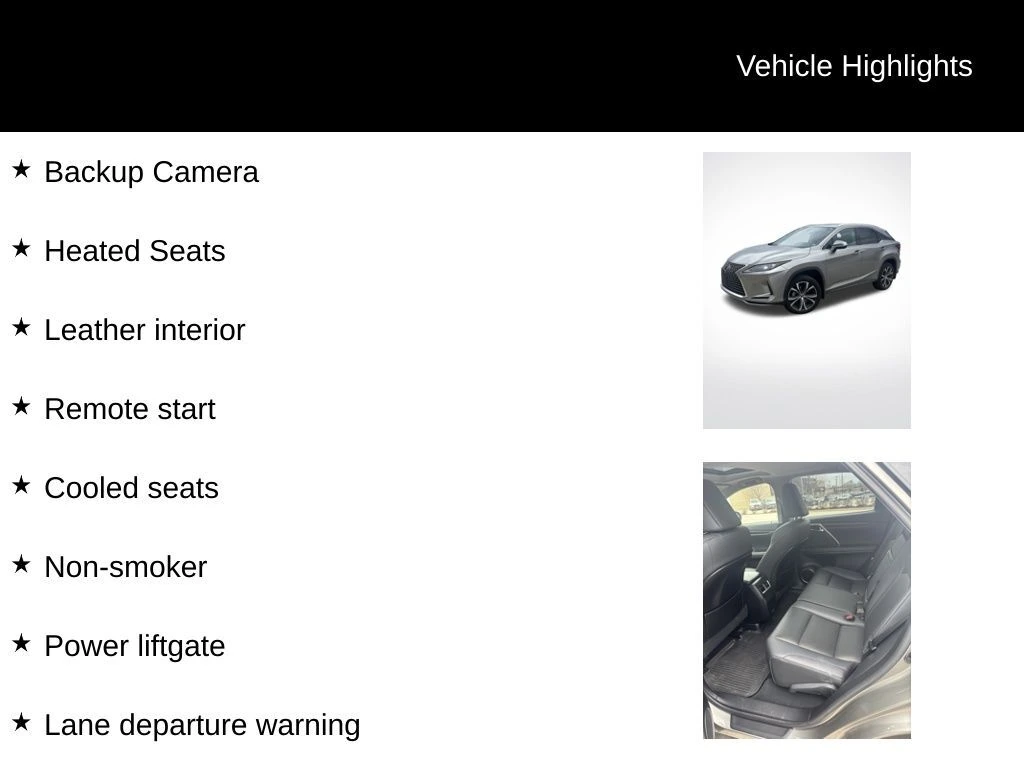 Vehicle Highlights

★ Backup Camera

★ Heated Seats

★ Leather interior

★ Remote start

★ Cooled seats

★ Non-smoker

★ Power liftgate

★ Lane departure warning